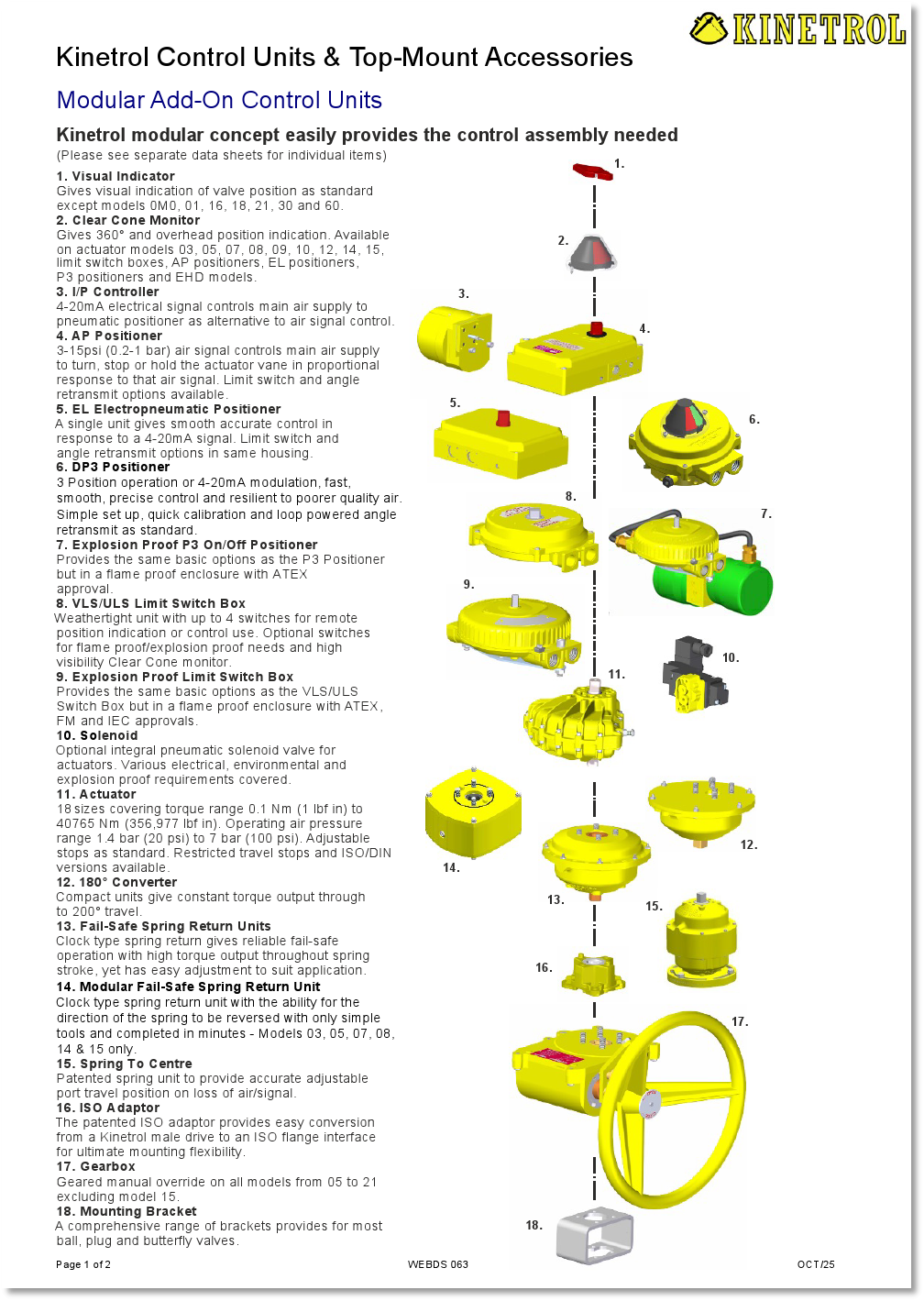 KINETROL

Kinetrol Control Units & Top-Mount Accessories

Modular Add-On Control Units

Kinetrol modular concept easily provides the control assembly needed

(Please see separate data sheets for individual items)

1. Visual Indicator
Gives visual indication of valve position as standard except models 0M0, 01, 16, 18, 21, 30 and 60.

2. Clear Cone Monitor
Gives 360° and overhead position indication. Available on actuator models 03, 05, 07, 08, 09, 10, 12, 14, 15, limit switch boxes, AP positioners, EL positioners, P3 positioners and EHD models.

3. I/P Controller
4-20mA electrical signal controls main air supply to pneumatic positioner as alternative to air signal control.

4. AP Positioner
3-15psi (0.2-1 bar) air signal controls main air supply to turn, stop or hold the actuator vane in proportional response to that air signal. Limit switch and angle retransmit options available.

5. EL Electropneumatic Positioner
A single unit gives smooth accurate control in response to a 4-20mA signal. Limit switch and angle retransmit options in same housing.

6. DP3 Positioner
3 Position operation or 4-20mA modulation, fast, smooth, precise control and resilient to poorer quality air. Simple set up, quick calibration and loop powered angle retransmit as standard.

7. Explosion Proof P3 On/Off Positioner
Provides the same basic options as the P3 Positioner but in a flame proof enclosure with ATEX approval.

8. VLS/ULS Limit Switch Box
Weathertight unit with up to 4 switches for remote position indication or control use. Optional switches for flame proof/explosion proof needs and high visibility Clear Cone monitor.

9. Explosion Proof Limit Switch Box
Provides the same basic options as the VLS/ULS Switch Box but in a flame proof enclosure with ATEX, FM and IEC approvals.

10. Solenoid
Optional integral pneumatic solenoid valve for actuators. Various electrical, environmental and explosion proof requirements covered.

11. Actuator
18 sizes covering torque range 0.1 Nm (1 lbf in) to 40765 Nm (356,977 lbf in). Operating air pressure range 1.4 bar (20 psi) to 7 bar (100 psi). Adjustable stops as standard. Restricted travel stops and ISO/DIN versions available.

12. 180° Converter
Compact units give constant torque output through to 200° travel.

13. Fail-Safe Spring Return Units
Clock type spring return gives reliable fail-safe operation with high torque output throughout spring stroke, yet has easy adjustment to suit application.

14. Modular Fail-Safe Spring Return Unit
Clock type spring return unit with the ability for the direction of the spring to be reversed with only simple tools and completed in minutes - Models 03, 05, 07, 08, 14 & 15 only.

15. Spring To Centre
Patented spring unit to provide accurate adjustable port travel position on loss of air/signal.

16. ISO Adaptor
The patented ISO adaptor provides easy conversion from a Kinetrol male drive to an ISO flange interface for ultimate mounting flexibility.

17. Gearbox
Geared manual override on all models from 05 to 21 excluding model 15.

18. Mounting Bracket
A comprehensive range of brackets provides for most ball, plug and butterfly valves.

1. 2. 3. 4. 5. 6. 7. 8. 9. 10. 11. 12. 13. 14. 15. 16. 17. 18.

Page 1 of 2 WEBDS 063 OCT/25